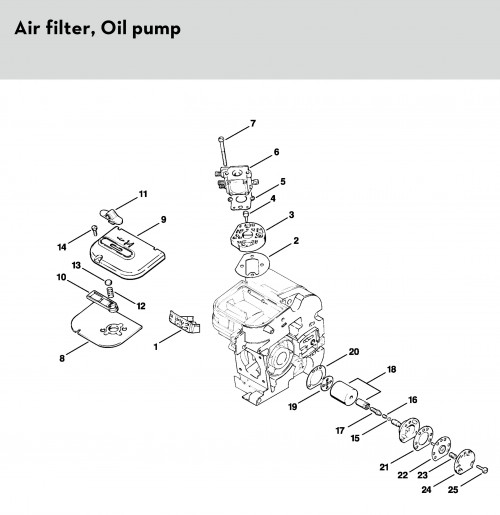 Air filter, Oil pump

7
6
5
4
3
2
11
9
14
13
10
12
1
8
20
18
19
16
17
15
21
22
23
24
25